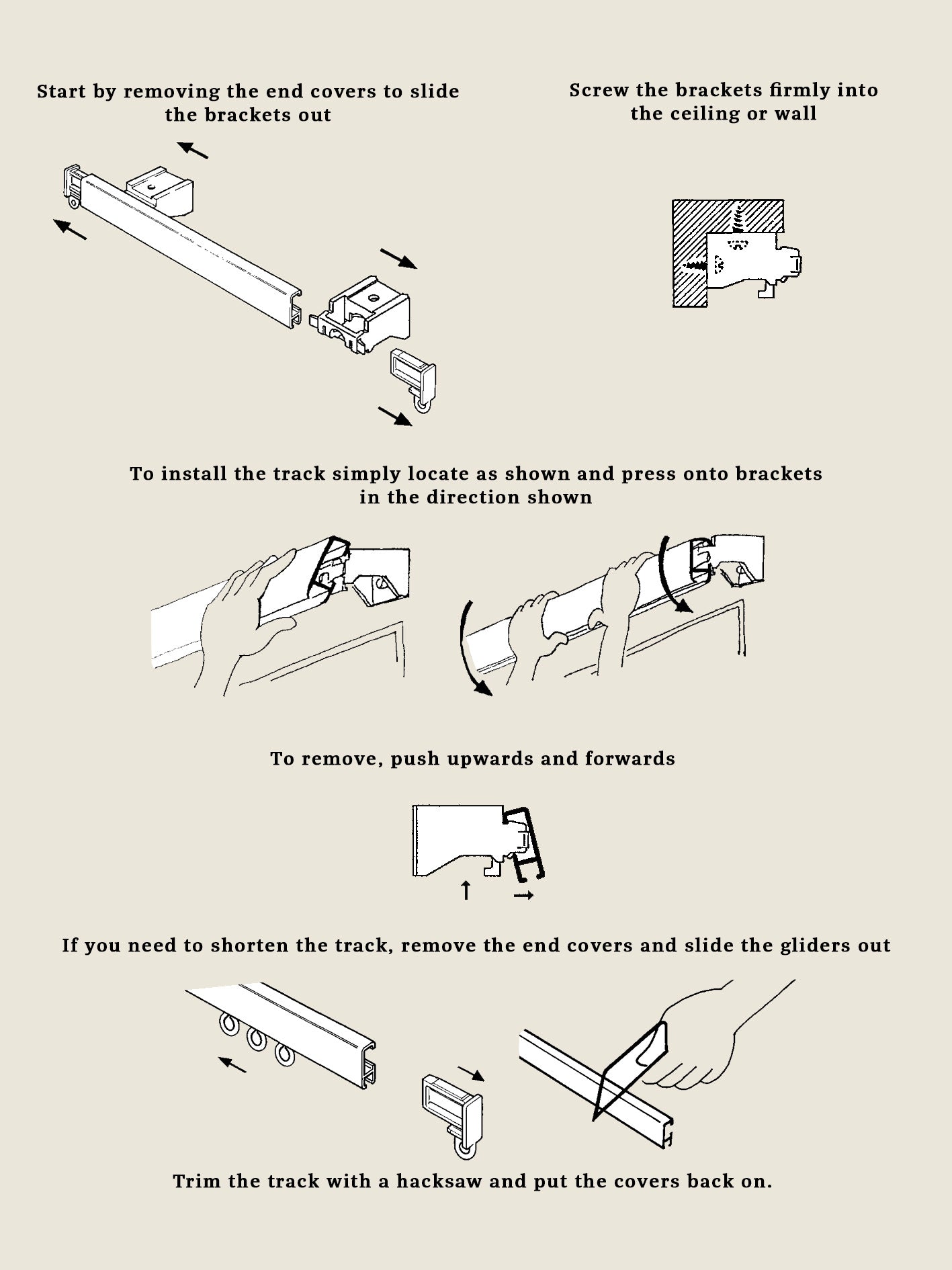 Start by removing the end covers to slide the brackets out

Screw the brackets firmly into the ceiling or wall

To install the track simply locate as shown and press onto brackets in the direction shown

To remove, push upwards and forwards

If you need to shorten the track, remove the end covers and slide the gliders out

Trim the track with a hacksaw and put the covers back on.